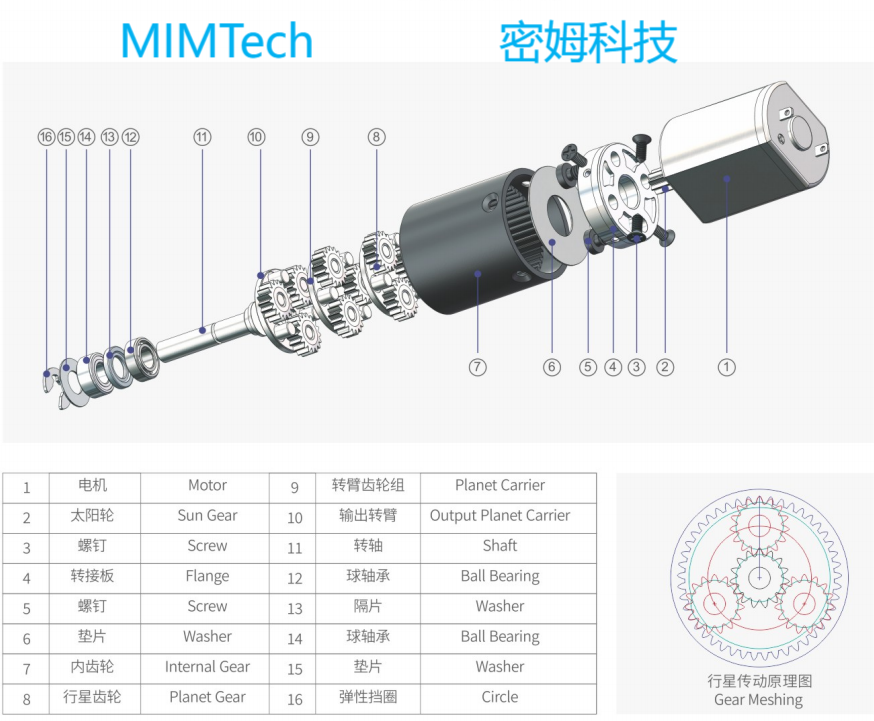 MIMTech 密姆科技

⑯ ⑮ ⑭ ⑬ ⑫ ⑪ ⑩ ⑨ ⑧

⑦ ⑥ ⑤ ④ ③ ② ①

| 1 | 电机 | Motor | 9 | 转臂齿轮组 | Planet Carrier |
|---|---|---|---|---|---|
| 2 | 太阳轮 | Sun Gear | 10 | 输出转臂 | Output Planet Carrier |
| 3 | 螺钉 | Screw | 11 | 转轴 | Shaft |
| 4 | 转接板 | Flange | 12 | 球轴承 | Ball Bearing |
| 5 | 螺钉 | Screw | 13 | 隔片 | Washer |
| 6 | 垫片 | Washer | 14 | 球轴承 | Ball Bearing |
| 7 | 内齿轮 | Internal Gear | 15 | 垫片 | Washer |
| 8 | 行星齿轮 | Planet Gear | 16 | 弹性挡圈 | Circle |

行星传动原理图
Gear Meshing